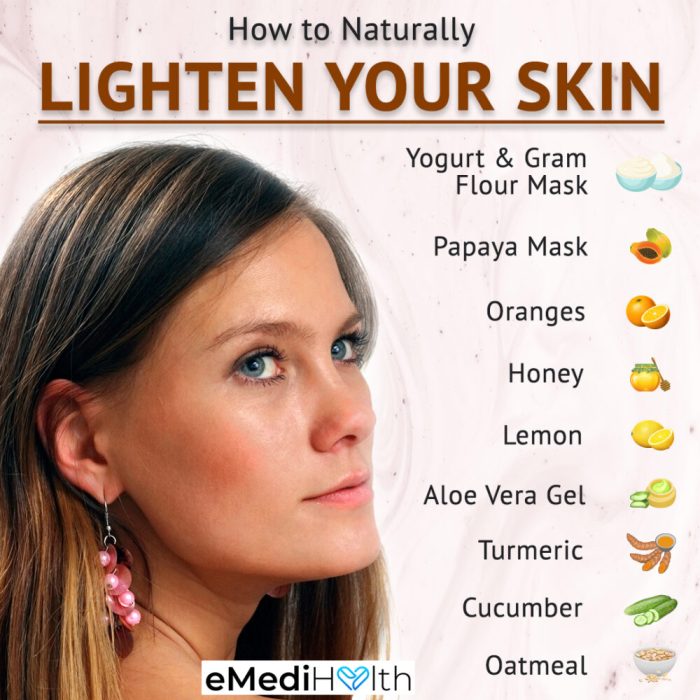 How to Naturally
LIGHTEN YOUR SKIN

Yogurt & Gram Flour Mask

Papaya Mask

Oranges

Honey

Lemon

Aloe Vera Gel

Turmeric

Cucumber

Oatmeal

eMediHealth