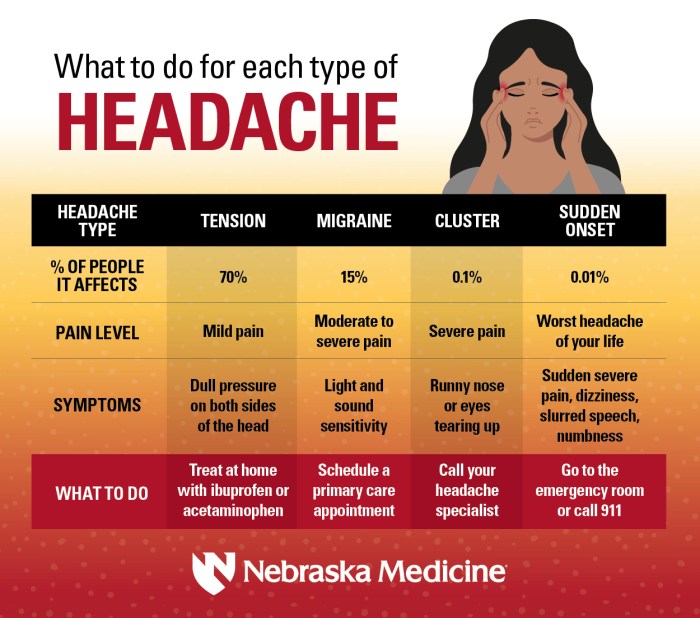 What to do for each type of
HEADACHE

| HEADACHE TYPE | TENSION | MIGRAINE | CLUSTER | SUDDEN ONSET |
|---|---|---|---|---|
| % OF PEOPLE IT AFFECTS | 70% | 15% | 0.1% | 0.01% |
| PAIN LEVEL | Mild pain | Moderate to severe pain | Severe pain | Worst headache of your life |
| SYMPTOMS | Dull pressure on both sides of the head | Light and sound sensitivity | Runny nose or eyes tearing up | Sudden severe pain, dizziness, slurred speech, numbness |
| WHAT TO DO | Treat at home with ibuprofen or acetaminophen | Schedule a primary care appointment | Call your headache specialist | Go to the emergency room or call 911 |

Nebraska Medicine